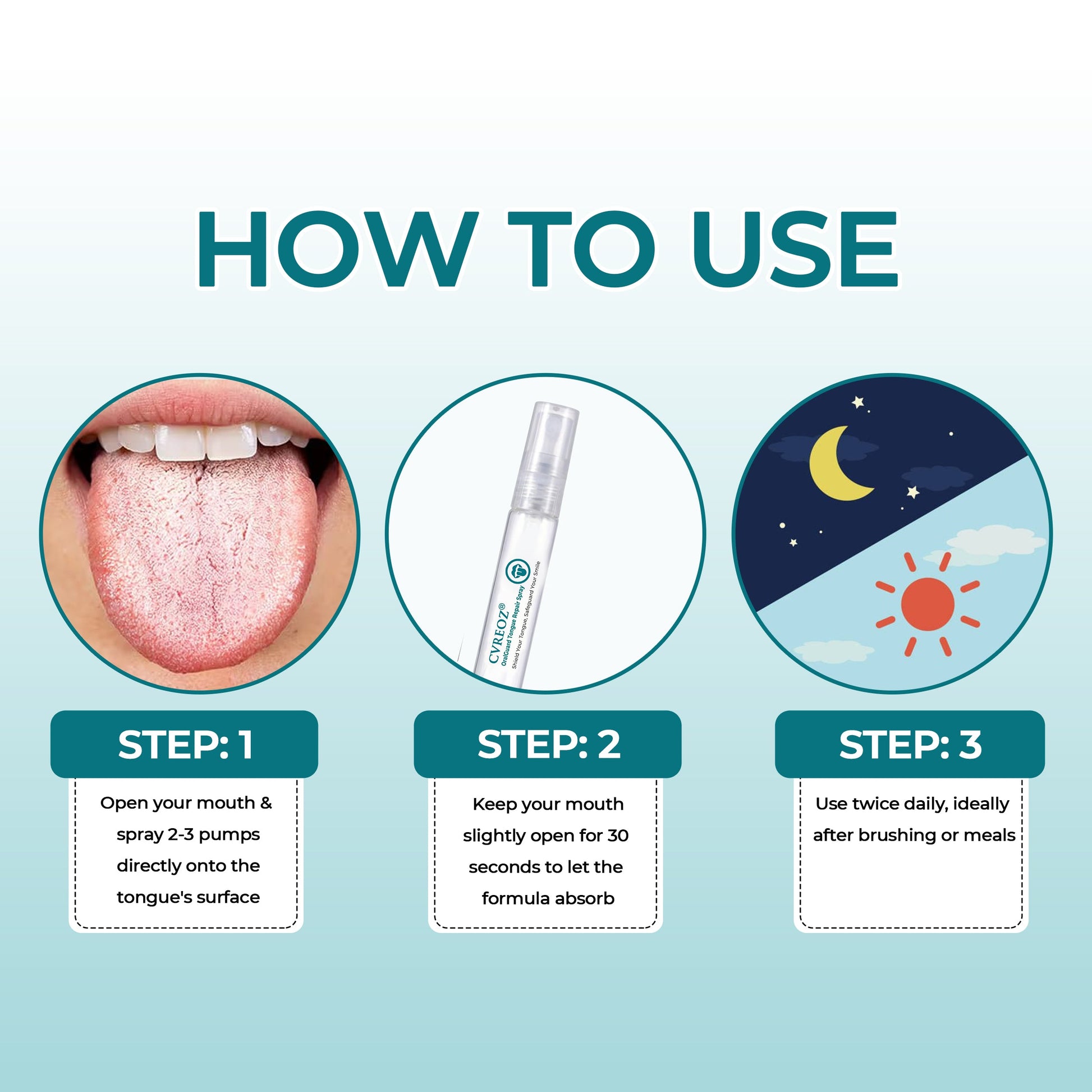 HOW TO USE

CVREOZ®
OralGuard Tongue Repair Spray
Shield Your Tongue, Safeguard Your Smile

STEP: 1

Open your mouth & spray 2-3 pumps directly onto the tongue's surface

STEP: 2

Keep your mouth slightly open for 30 seconds to let the formula absorb

STEP: 3

Use twice daily, ideally after brushing or meals