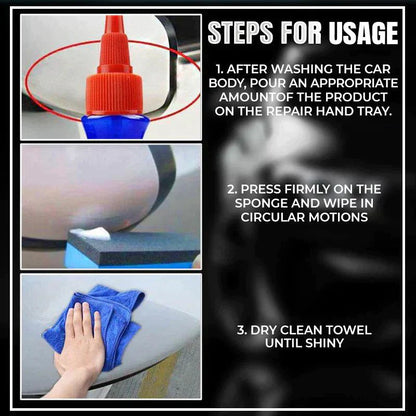 STEPS FOR USAGE

1. AFTER WASHING THE CAR BODY, POUR AN APPROPRIATE AMOUNTOF THE PRODUCT ON THE REPAIR HAND TRAY.

2. PRESS FIRMLY ON THE SPONGE AND WIPE IN CIRCULAR MOTIONS

3. DRY CLEAN TOWEL UNTIL SHINY