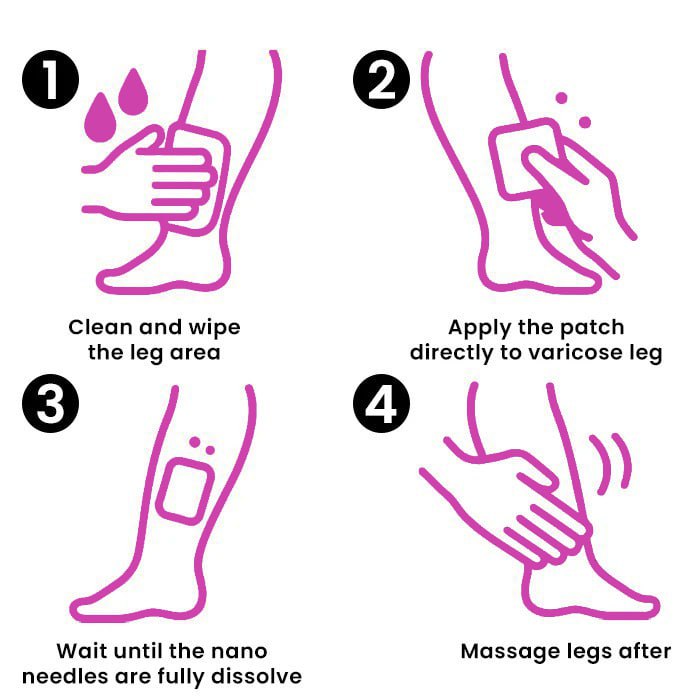 1

Clean and wipe the leg area

2

Apply the patch directly to varicose leg

3

Wait until the nano needles are fully dissolve

4

Massage legs after